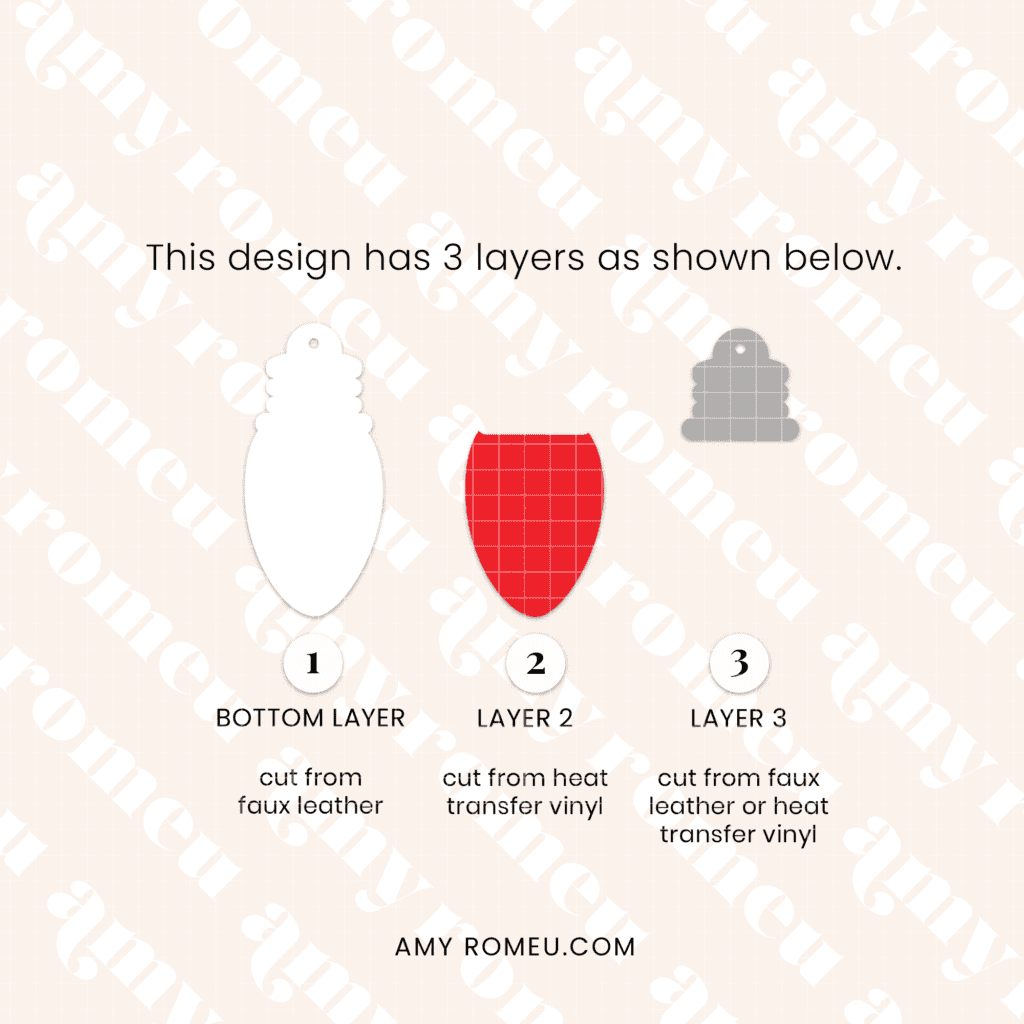 This design has 3 layers as shown below.

1
BOTTOM LAYER

cut from faux leather

2
LAYER 2

cut from heat transfer vinyl

3
LAYER 3

cut from faux leather or heat transfer vinyl

AMY ROMEU.COM