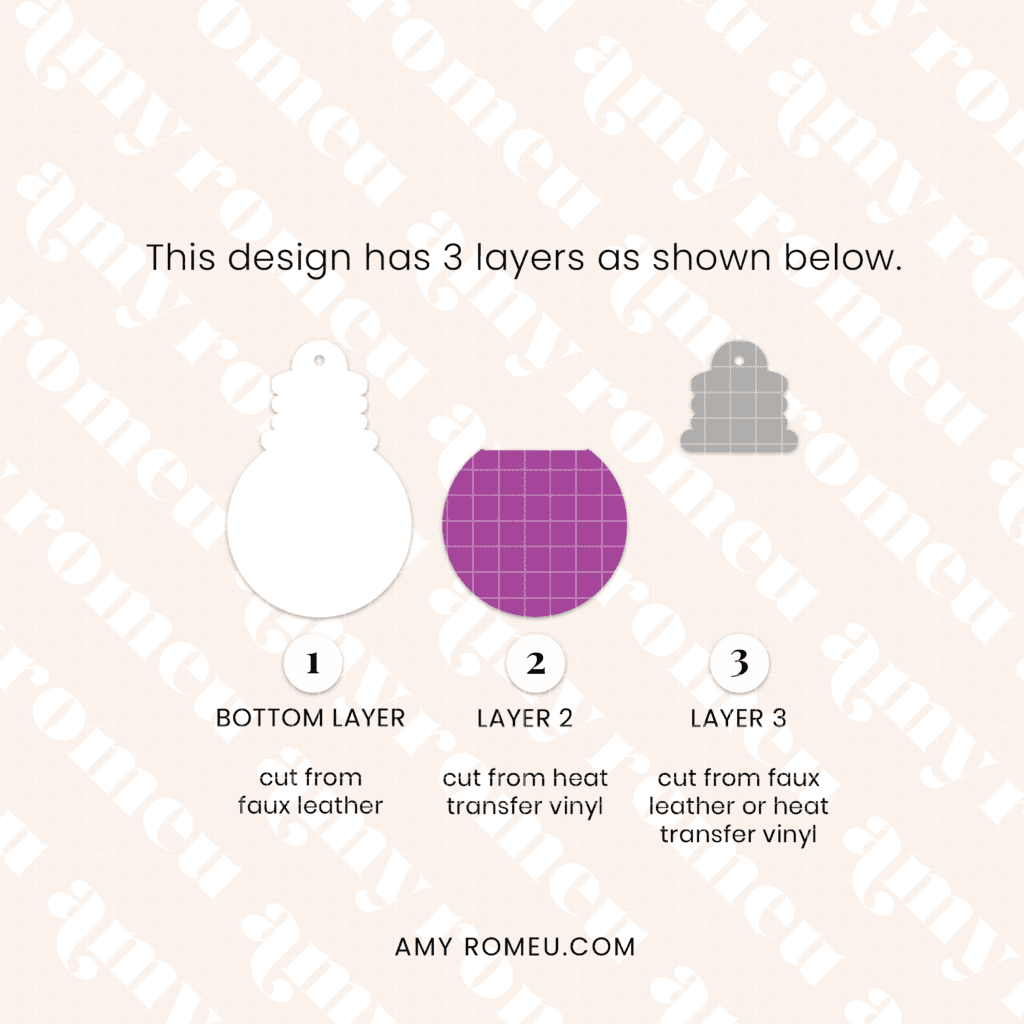 This design has 3 layers as shown below.

1
BOTTOM LAYER
cut from faux leather

2
LAYER 2
cut from heat transfer vinyl

3
LAYER 3
cut from faux leather or heat transfer vinyl

AMY ROMEU.COM